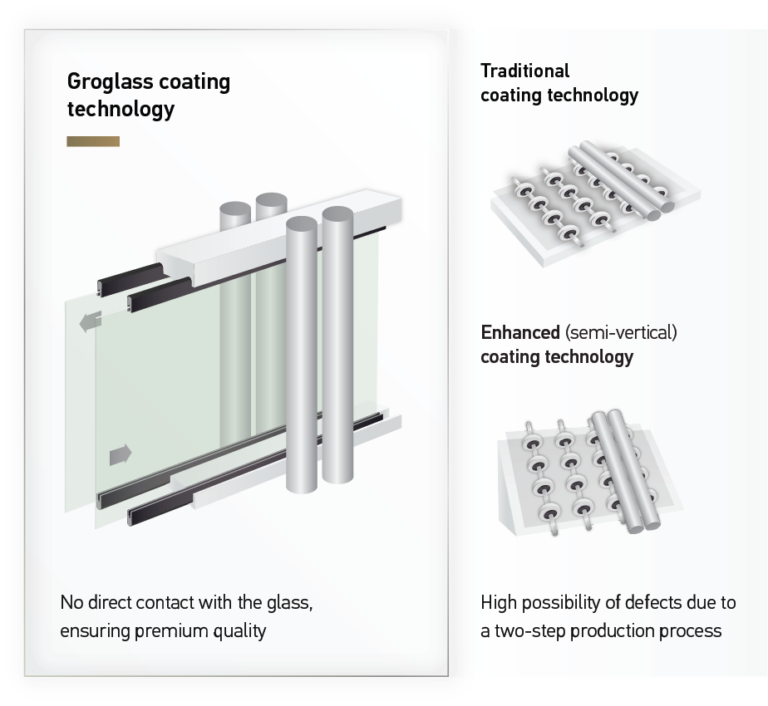 Groglass coating technology

No direct contact with the glass, ensuring premium quality

Traditional coating technology

Enhanced (semi-vertical) coating technology

High possibility of defects due to a two-step production process