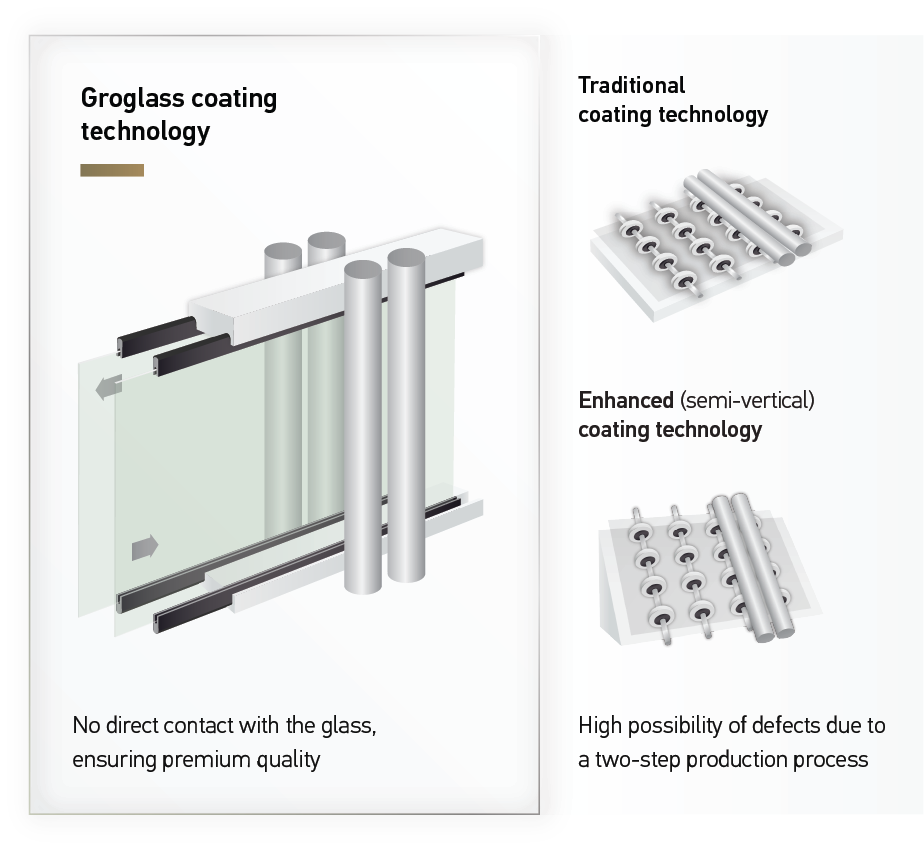 Groglass coating technology

No direct contact with the glass, ensuring premium quality

Traditional coating technology

Enhanced (semi-vertical) coating technology

High possibility of defects due to a two-step production process