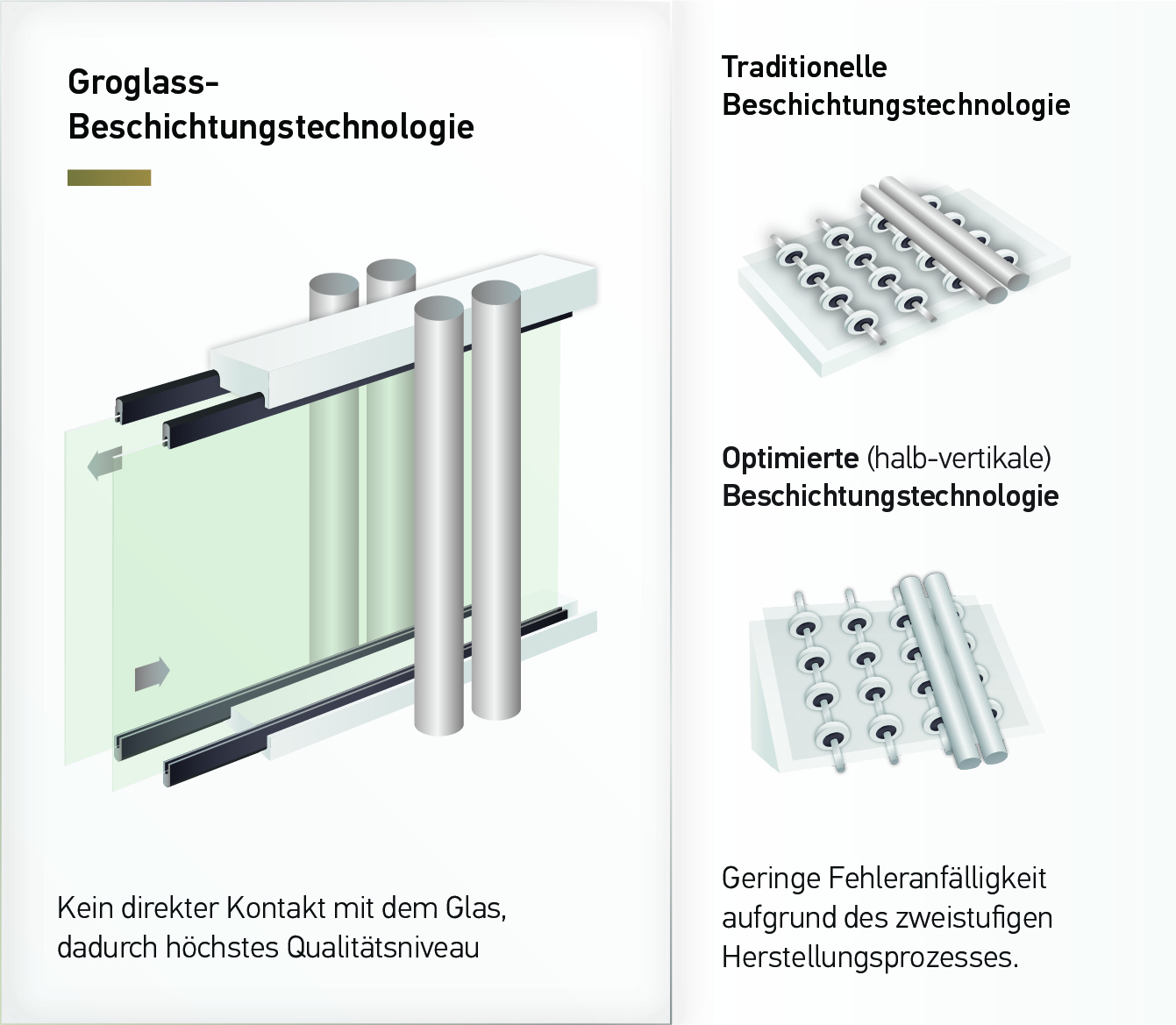 Groglass-Beschichtungstechnologie

Kein direkter Kontakt mit dem Glas, dadurch höchstes Qualitätsniveau

Traditionelle Beschichtungstechnologie

Optimierte (halb-vertikale) Beschichtungstechnologie

Geringe Fehleranfälligkeit aufgrund des zweistufigen Herstellungsprozesses.